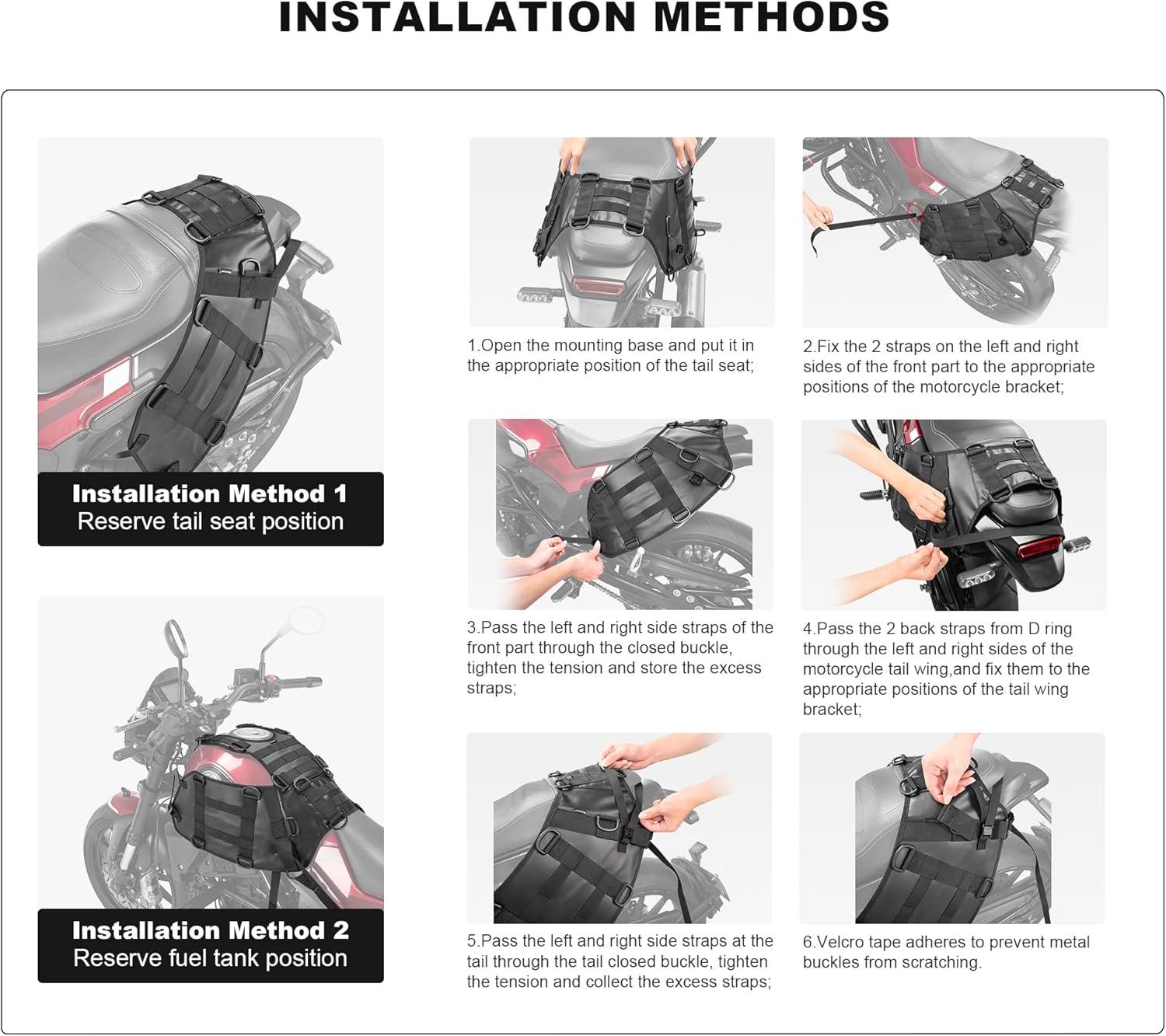 INSTALLATION METHODS

Installation Method 1
Reserve tail seat position

Installation Method 2
Reserve fuel tank position

1.Open the mounting base and put it in the appropriate position of the tail seat;

2.Fix the 2 straps on the left and right sides of the front part to the appropriate positions of the motorcycle bracket;

3.Pass the left and right side straps of the front part through the closed buckle, tighten the tension and store the excess straps;

4.Pass the 2 back straps from D ring through the left and right sides of the motorcycle tail wing,and fix them to the appropriate positions of the tail wing bracket;

5.Pass the left and right side straps at the tail through the tail closed buckle, tighten the tension and collect the excess straps;

6.Velcro tape adheres to prevent metal buckles from scratching.